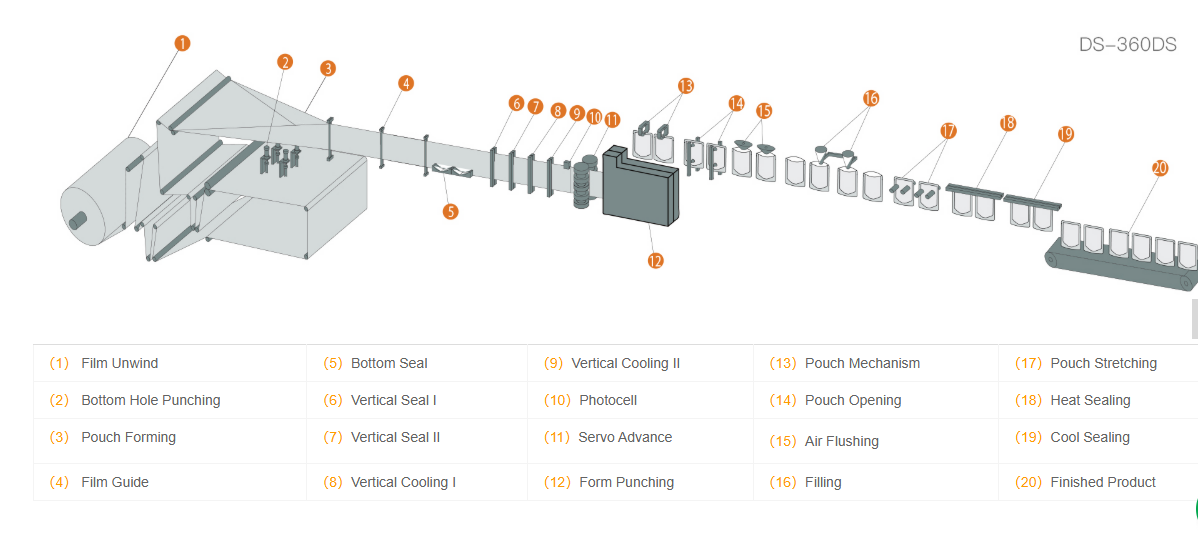 DS-360DS

1 2 3 4 5 6 7 8 9 10 11 12 13 14 15 16 17 18 19 20

| (1) Film Unwind | (5) Bottom Seal | (9) Vertical Cooling II | (13) Pouch Mechanism | (17) Pouch Stretching |
|---|---|---|---|---|
| (2) Bottom Hole Punching | (6) Vertical Seal I | (10) Photocell | (14) Pouch Opening | (18) Heat Sealing |
| (3) Pouch Forming | (7) Vertical Seal II | (11) Servo Advance | (15) Air Flushing | (19) Cool Sealing |
| (4) Film Guide | (8) Vertical Cooling I | (12) Form Punching | (16) Filling | (20) Finished Product |