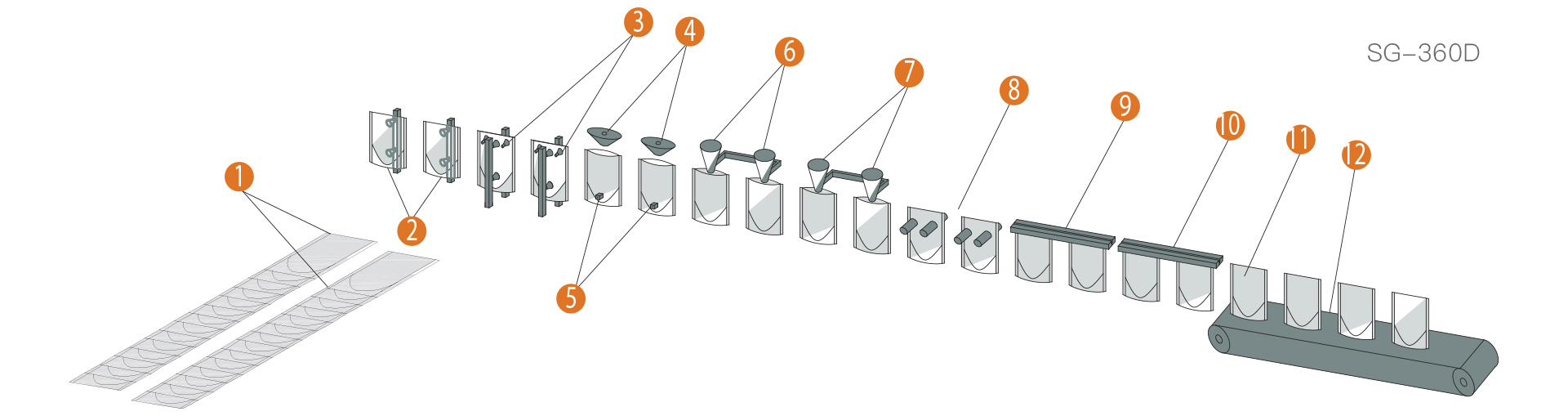 SG–360D

1
2
3
4
5
6
7
8
9
10
11
12