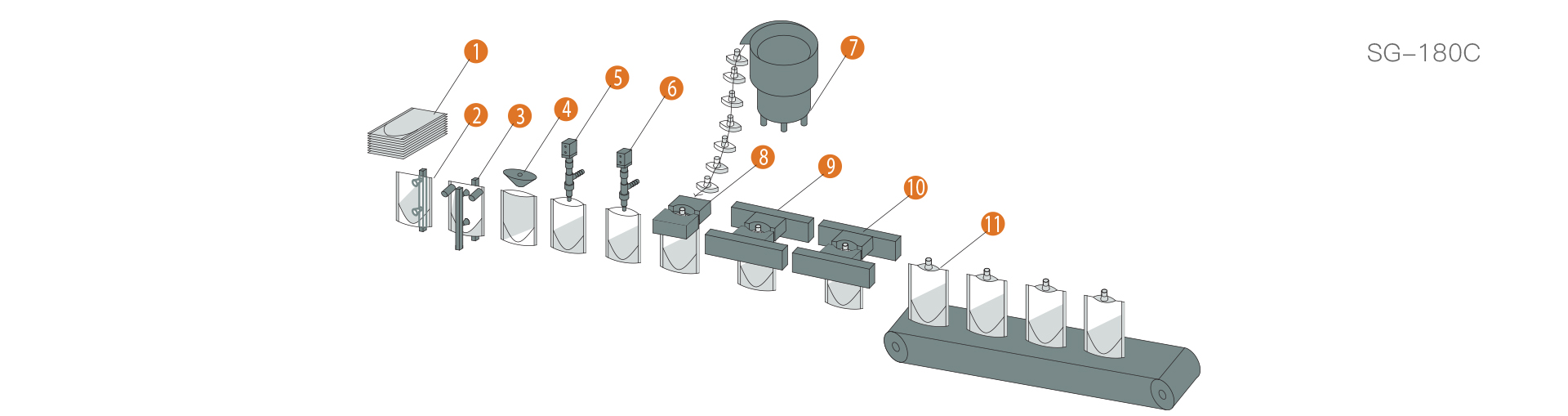 SG–180C

1
2
3
4
5
6
7
8
9
10
11