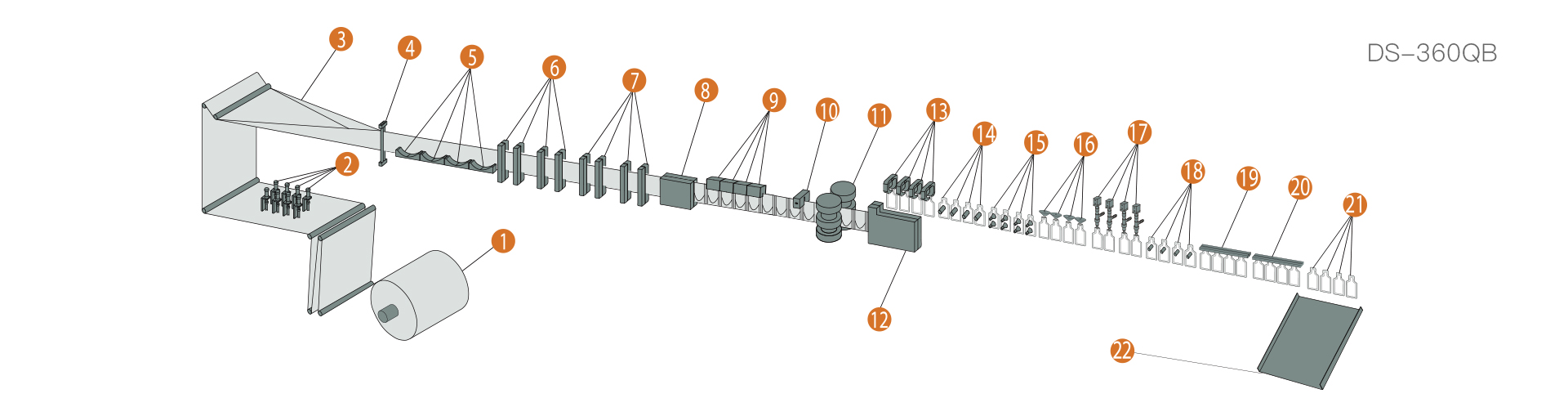 DS-360QB

3
4
5
6
7
8
9
10
11
13
14
15
16
17
18
19
20
21
2
1
12
22