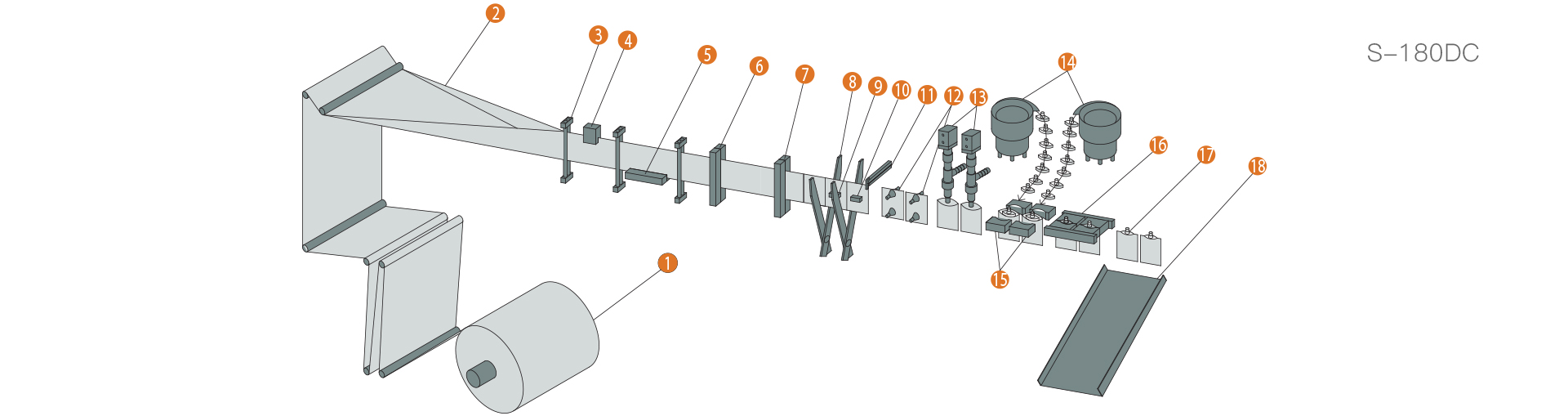 S–180DC

2
3
4
5
6
7
8
9
10
11
12
13
14
16
17
18
1
15